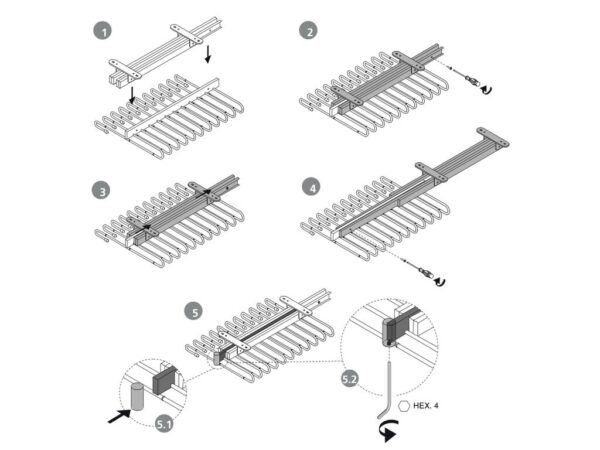 1

2

3

4

5

5.1

5.2

HEX. 4