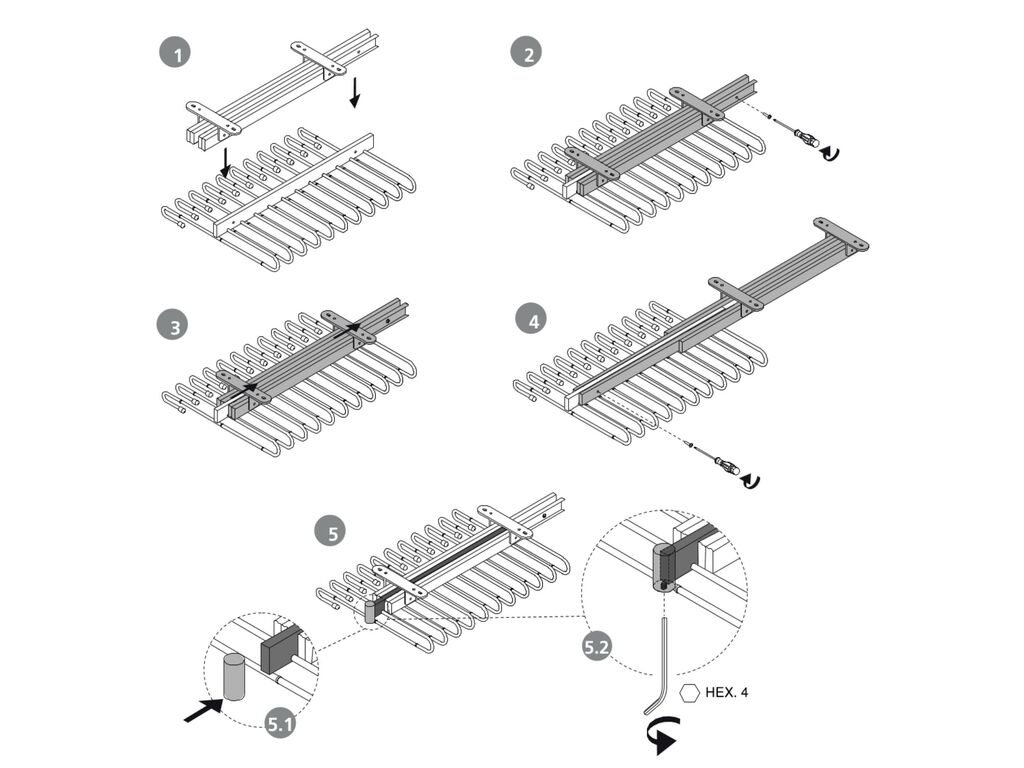 1

2

3

4

5

5.1

5.2

HEX. 4