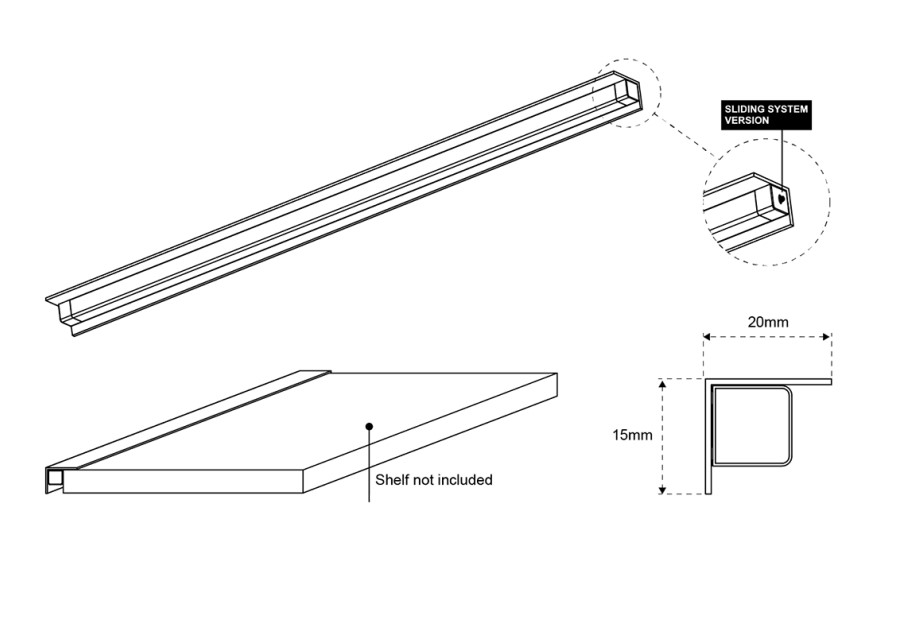 SLIDING SYSTEM VERSION

20mm

15mm

Shelf not included