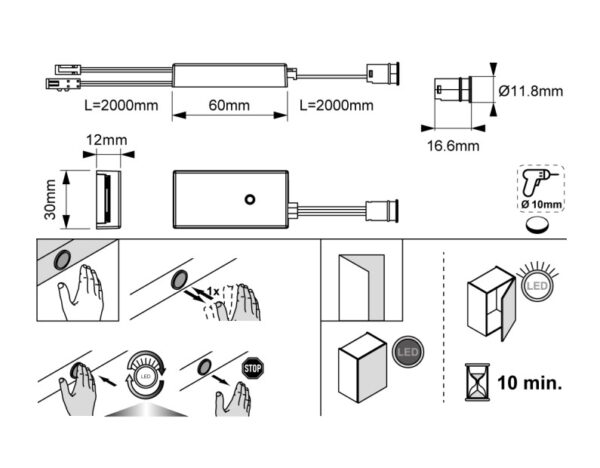 L=2000mm
60mm
L=2000mm
Ø11.8mm
16.6mm
12mm
30mm
Ø 10mm
1x
LED
STOP
LED
LED
10 min.