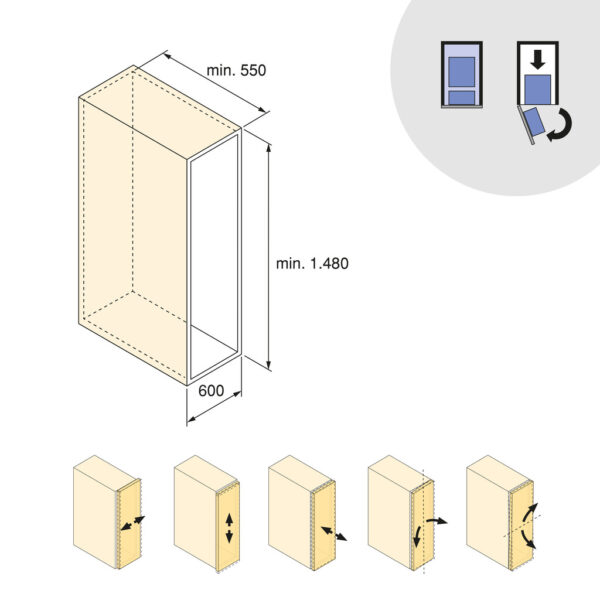 min. 550

min. 1.480

600