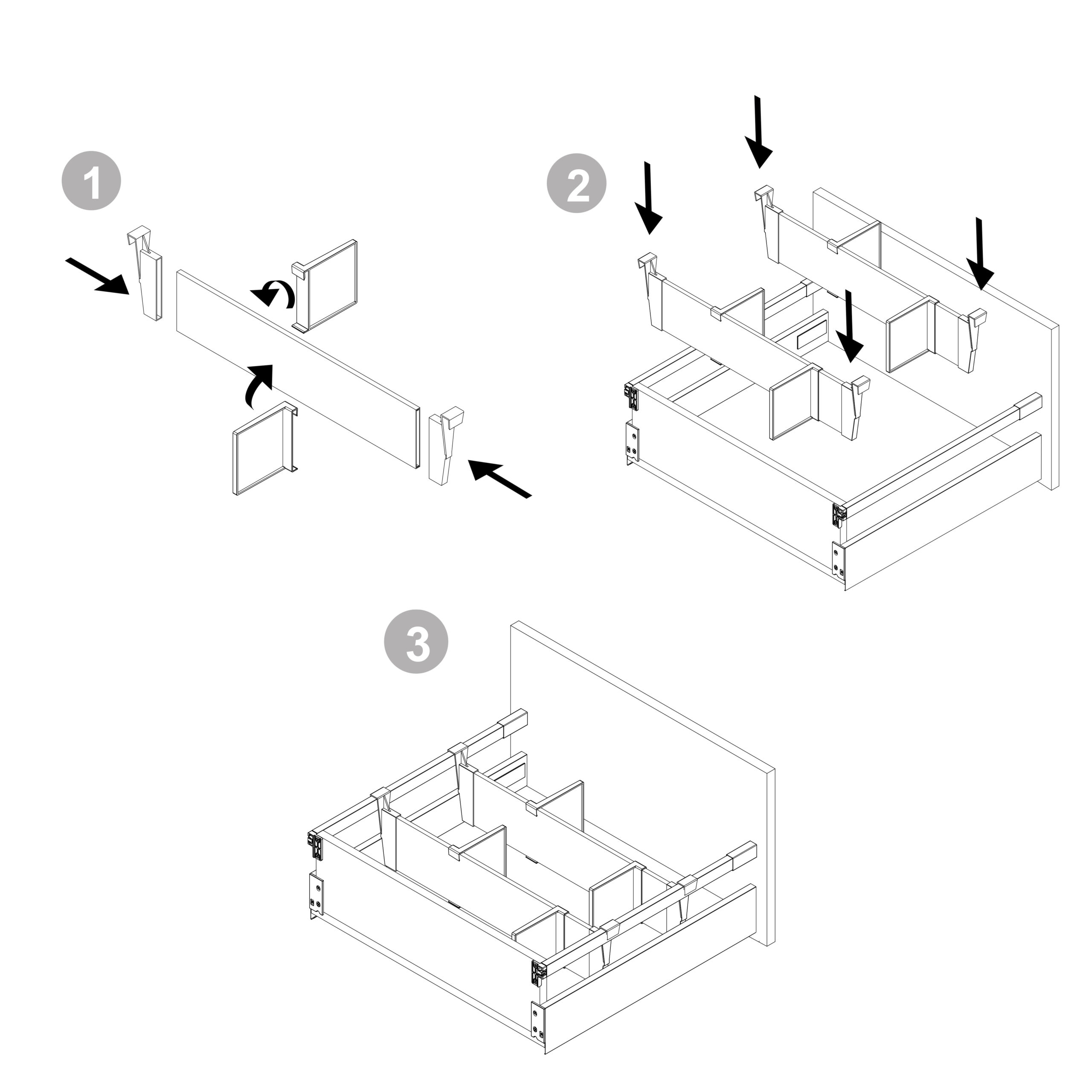 1

2

3