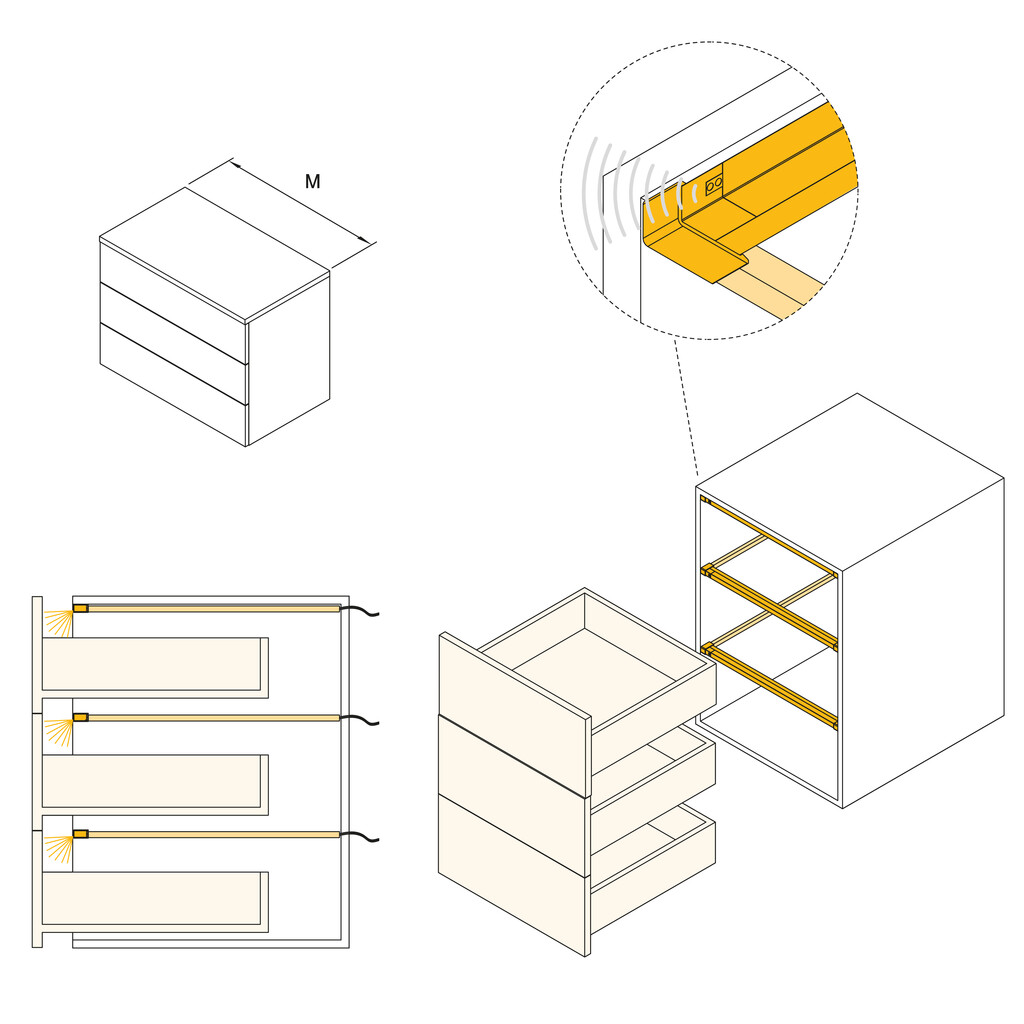 M