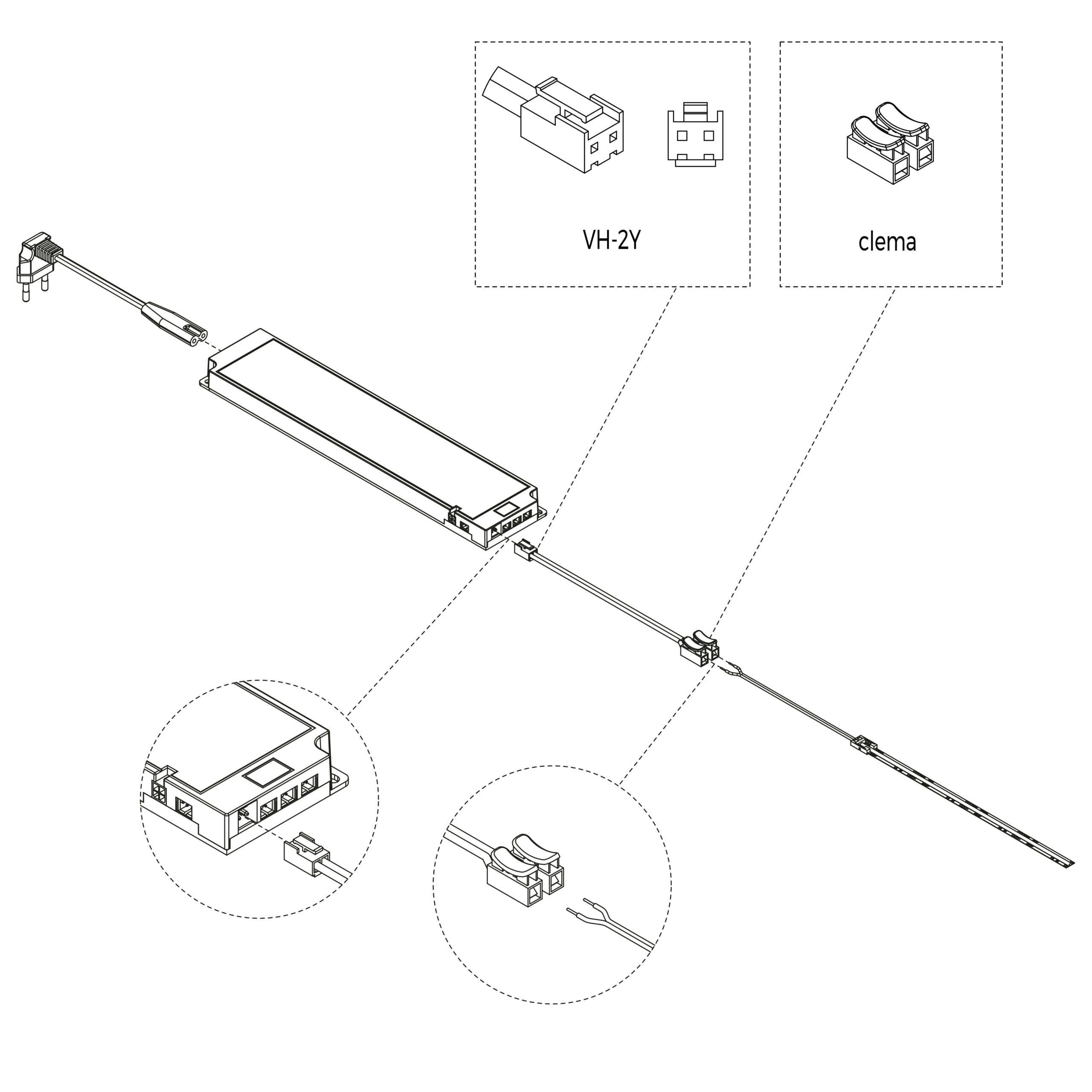 VH-2Y

clema