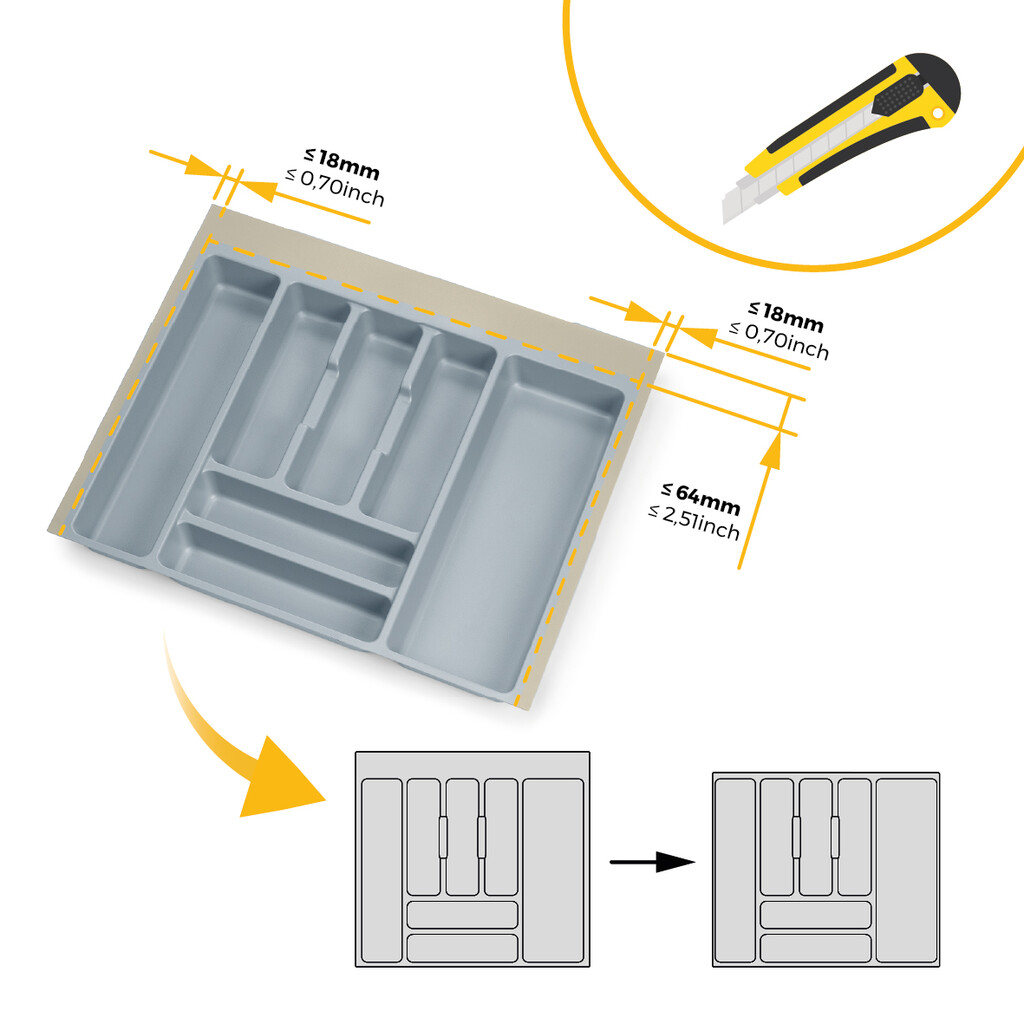 ≤ 18mm
≤ 0,70inch

≤ 18mm
≤ 0,70inch

≤ 64mm
≤ 2,51inch