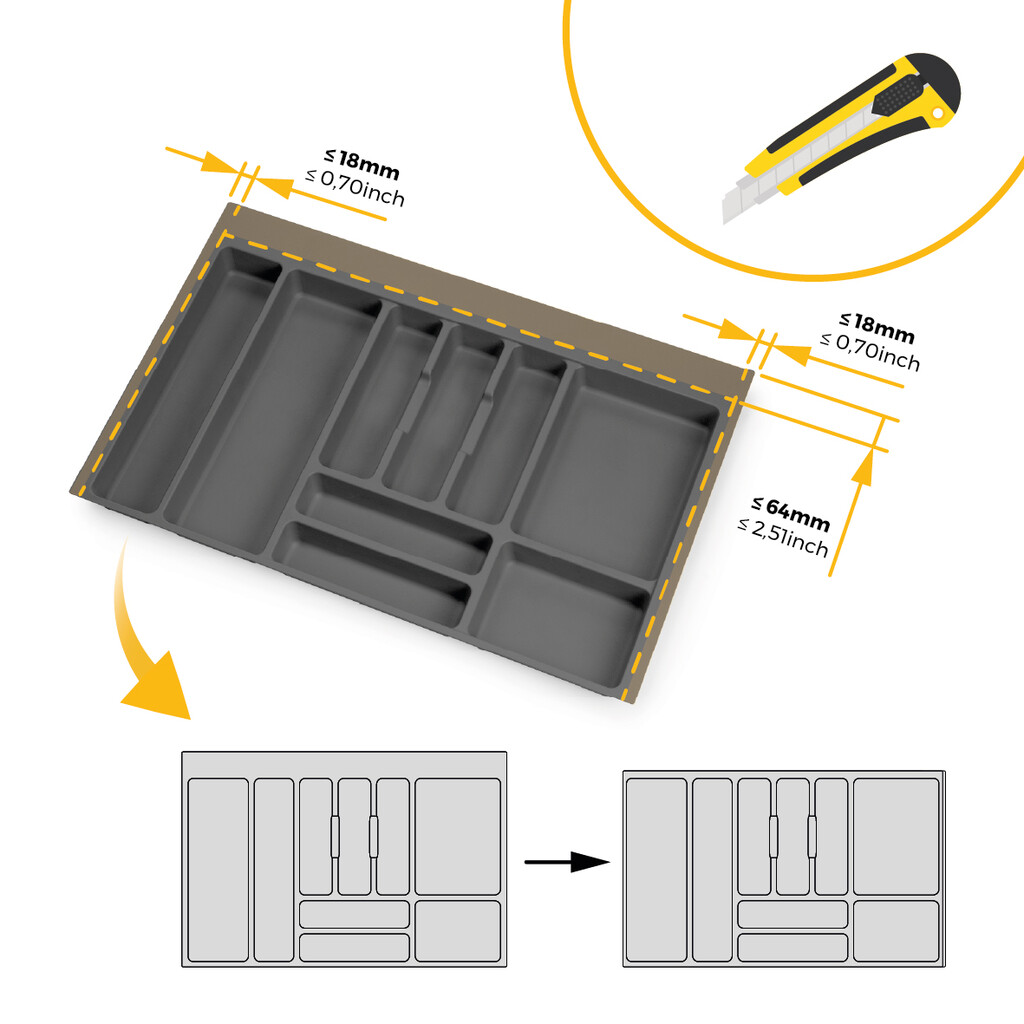 ≤ 18mm
≤ 0,70inch

≤ 18mm
≤ 0,70inch

≤ 64mm
≤ 2,51inch